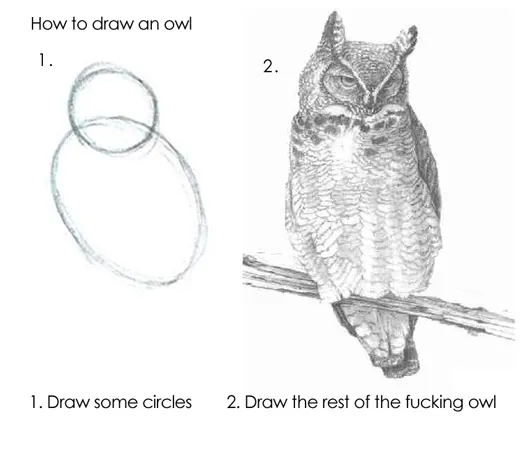 How to draw an owl

1.

2.

1. Draw some circles

2. Draw the rest of the fucking owl